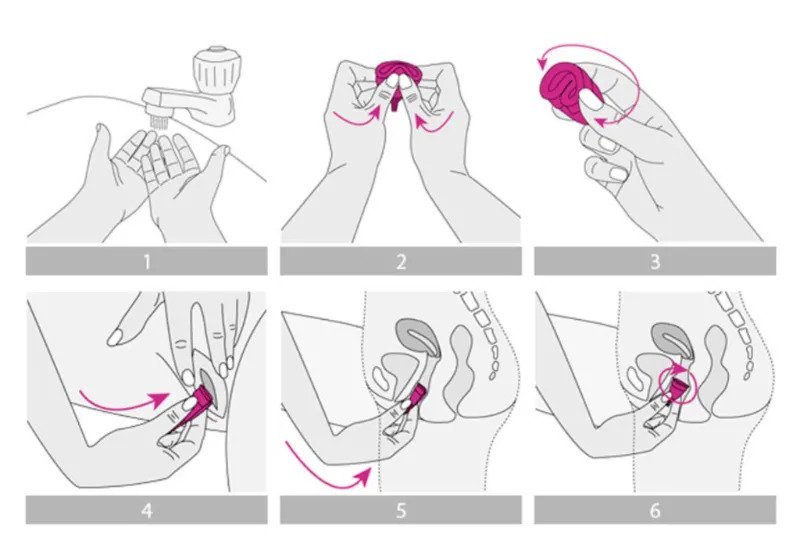 1

2

3

4

5

6